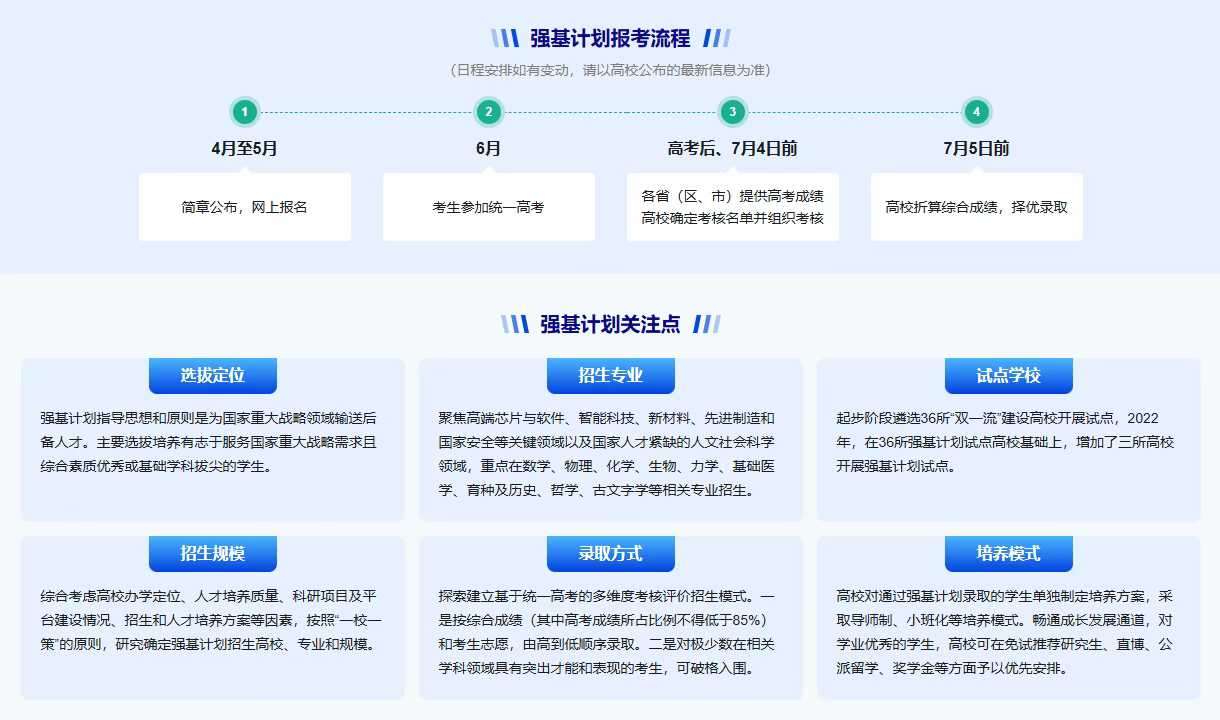 强基计划报考流程

（日程安排如有变动，请以高校公布的最新信息为准）

1
4月至5月
简章公布，网上报名

2
6月
考生参加统一高考

3
高考后、7月4日前
各省（区、市）提供高考成绩
高校确定考核名单并组织考核

4
7月5日前
高校折算综合成绩，择优录取

强基计划关注点

选拔定位

强基计划指导思想和原则是为国家重大战略领域输送后备人才。主要选拔培养有志于服务国家重大战略需求且综合素质优秀或基础学科拔尖的学生。

招生专业

聚焦高端芯片与软件、智能科技、新材料、先进制造和国家安全等关键领域以及国家人才紧缺的人文社会科学领域，重点在数学、物理、化学、生物、力学、基础医学、育种及历史、哲学、古文字学等相关专业招生。

试点学校

起步阶段遴选36所“双一流”建设高校开展试点，2022年，在36所强基计划试点高校基础上，增加了三所高校开展强基计划试点。

招生规模

综合考虑高校办学定位、人才培养质量、科研项目及平台建设情况、招生和人才培养方案等因素，按照“一校一策”的原则，研究确定强基计划招生高校、专业和规模。

录取方式

探索建立基于统一高考的多维度考核评价招生模式。一是按综合成绩（其中高考成绩所占比例不得低于85%）和考生志愿，由高到低顺序录取。二是对极少数在相关学科领域具有突出才能和表现的考生，可破格入围。

培养模式

高校对通过强基计划录取的学生单独制定培养方案，采取导师制、小班化等培养模式。畅通成长发展通道，对学业优秀的学生，高校可在免试推荐研究生、直博、公派留学、奖学金等方面予以优先安排。